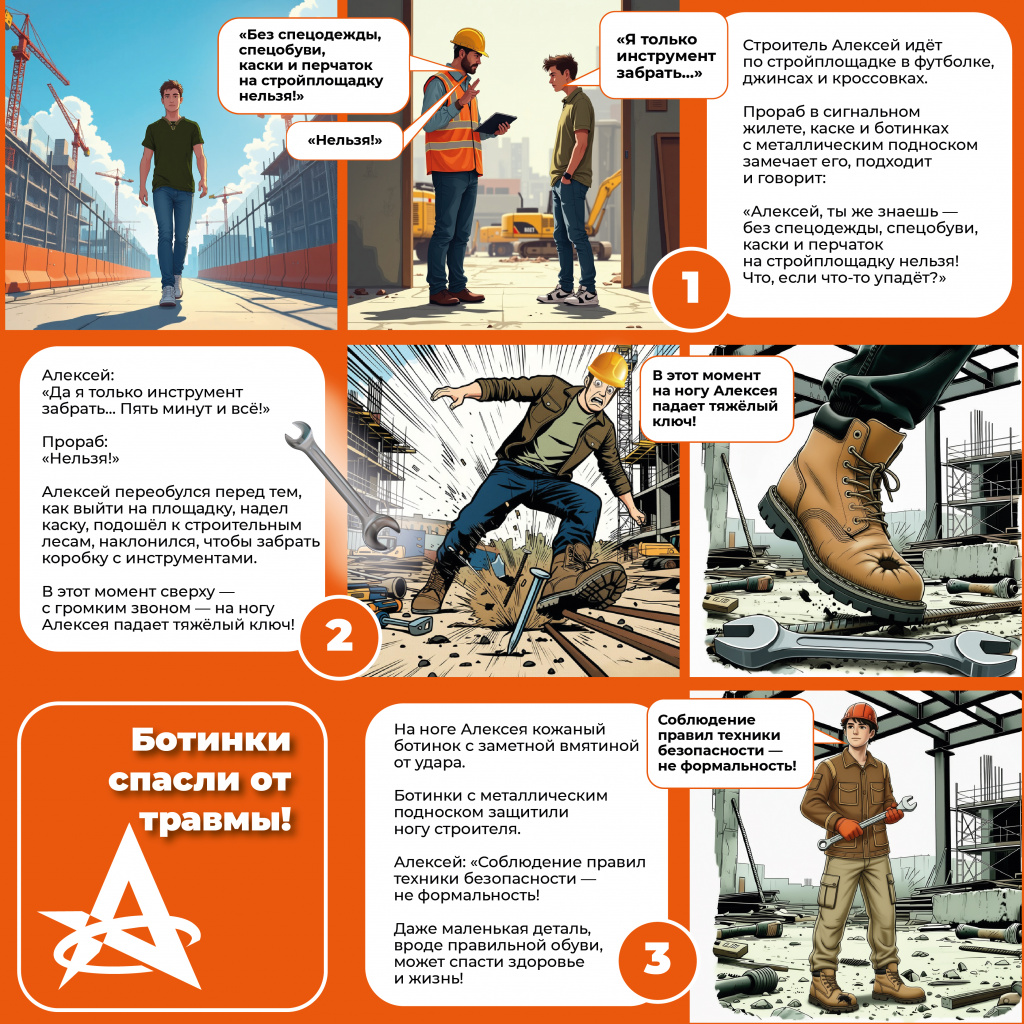 «Без спецодежды, спецобуви, каски и перчаток на стройплощадку нельзя!»

«Нельзя!»

«Я только инструмент забрать...»

Строитель Алексей идёт по стройплощадке в футболке, джинсах и кроссовках.

Прораб в сигнальном жилете, каске и ботинках с металлическим подноском замечает его, подходит и говорит:

«Алексей, ты же знаешь — без спецодежды, спецобуви, каски и перчаток на стройплощадку нельзя! Что, если что-то упадёт?»

1

Алексей:
«Да я только инструмент забрать... Пять минут и всё!»

Прораб:
«Нельзя!»

Алексей переобулся перед тем, как выйти на площадку, надел каску, подошёл к строительным лесам, наклонился, чтобы забрать коробку с инструментами.

В этот момент сверху — с громким звоном — на ногу Алексея падает тяжёлый ключ!

2

В этот момент на ногу Алексея падает тяжёлый ключ!

Ботинки спасли от травмы!

На ноге Алексея кожаный ботинок с заметной вмятиной от удара.

Ботинки с металлическим подноском защитили ногу строителя.

Алексей: «Соблюдение правил техники безопасности — не формальность!

Даже маленькая деталь, вроде правильной обуви, может спасти здоровье и жизнь!

3

Соблюдение правил техники безопасности — не формальность!